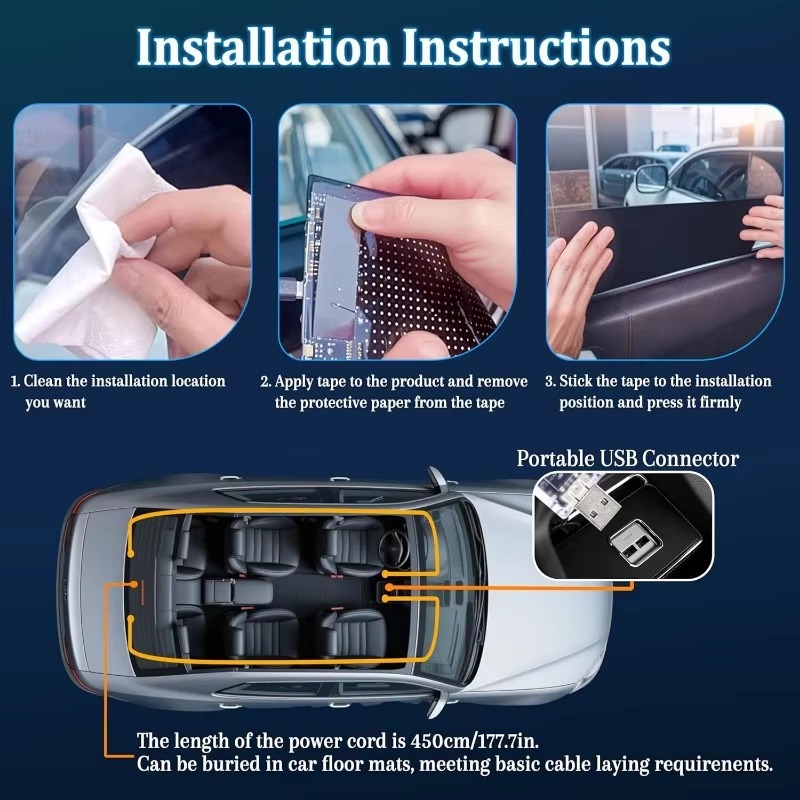 Installation Instructions

1. Clean the installation location you want

2. Apply tape to the product and remove the protective paper from the tape

3. Stick the tape to the installation position and press it firmly

Portable USB Connector

The length of the power cord is 450cm/177.7in.
Can be buried in car floor mats, meeting basic cable laying requirenents.